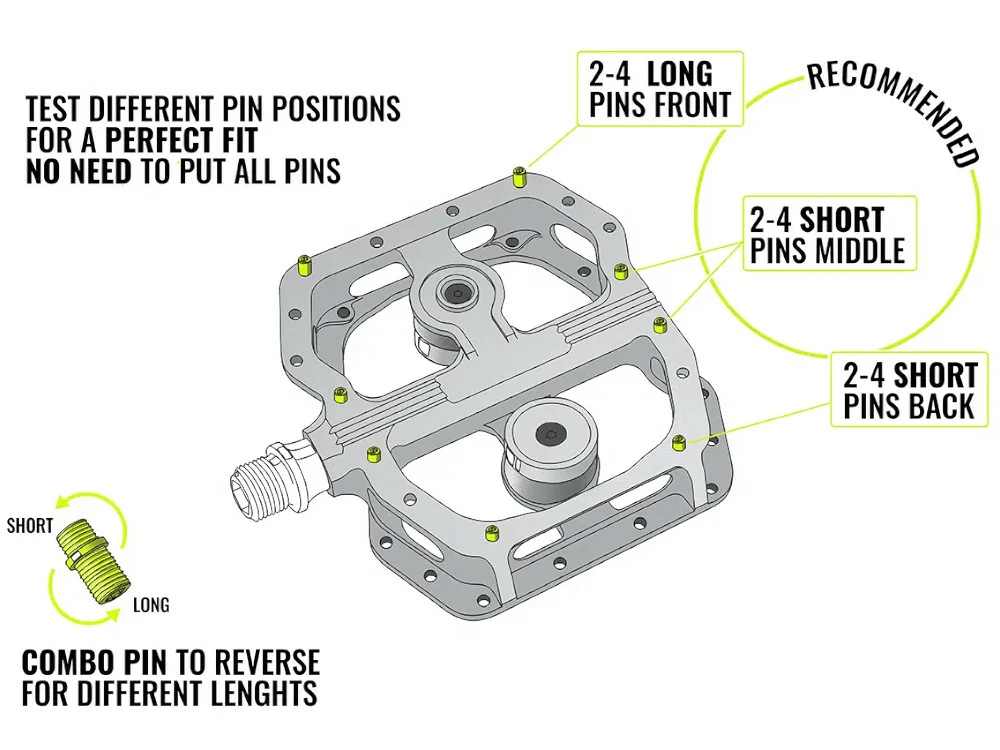 TEST DIFFERENT PIN POSITIONS FOR A PERFECT FIT NO NEED TO PUT ALL PINS

2-4 LONG PINS FRONT

RECOMMENDED

2-4 SHORT PINS MIDDLE

2-4 SHORT PINS BACK

SHORT

LONG

COMBO PIN TO REVERSE FOR DIFFERENT LENGHTS